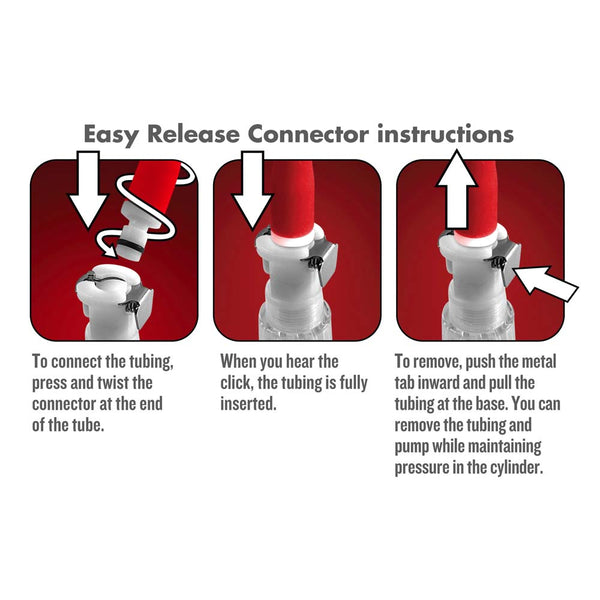 Easy Release Connector instructions

To connect the tubing, press and twist the connector at the end of the tube.

When you hear the click, the tubing is fully inserted.

To remove, push the metal tab inward and pull the tubing at the base. You can remove the tubing and pump while maintaining pressure in the cylinder.